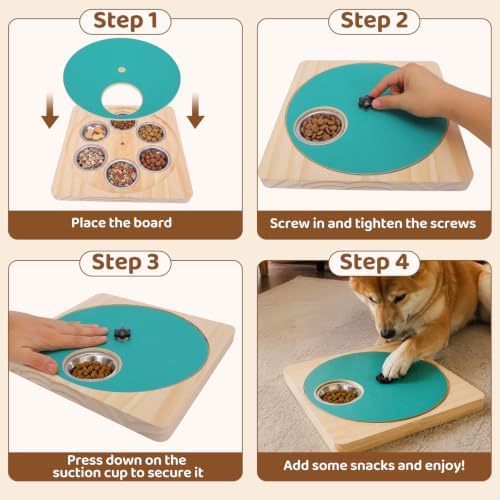 Step 1

Place the board

Step 2

Screw in and tighten the screws

Step 3

Press down on the suction cup to secure it

Step 4

Add some snacks and enjoy!