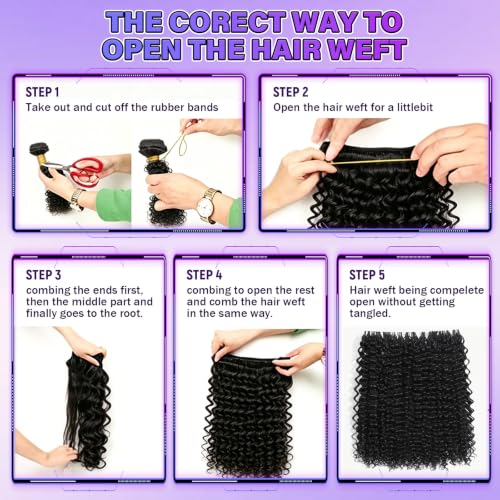 THE CORECT WAY TO OPEN THE HAIR WEFT

STEP 1
Take out and cut off the rubber bands

STEP 2
Open the hair weft for a littlebit

STEP 3
combing the ends first, then the middle part and finally goes to the root.

STEP 4
combing to open the rest and comb the hair weft in the same way.

STEP 5
Hair weft being compelete open without getting tangled.