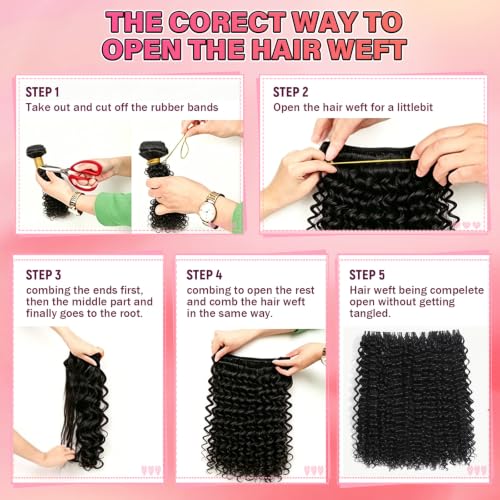 THE CORECT WAY TO OPEN THE HAIR WEFT

STEP 1
Take out and cut off the rubber bands

STEP 2
Open the hair weft for a littlebit

STEP 3
combing the ends first, then the middle part and finally goes to the root.

STEP 4
combing to open the rest and comb the hair weft in the same way.

STEP 5
Hair weft being compelete open without getting tangled.