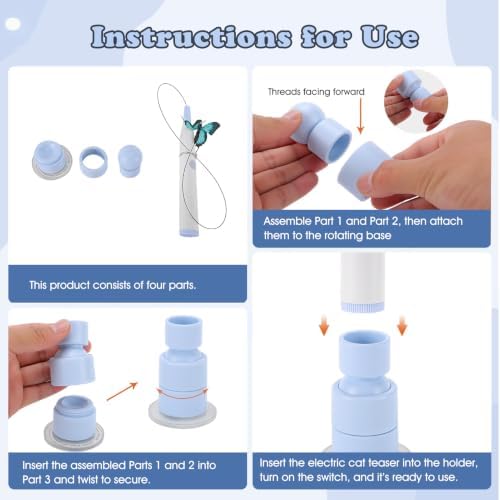 Instructions for Use

This product consists of four parts.

Threads facing forward

Assemble Part 1 and Part 2, then attach them to the rotating base

Insert the assembled Parts 1 and 2 into Part 3 and twist to secure.

Insert the electric cat teaser into the holder, turn on the switch, and it's ready to use.