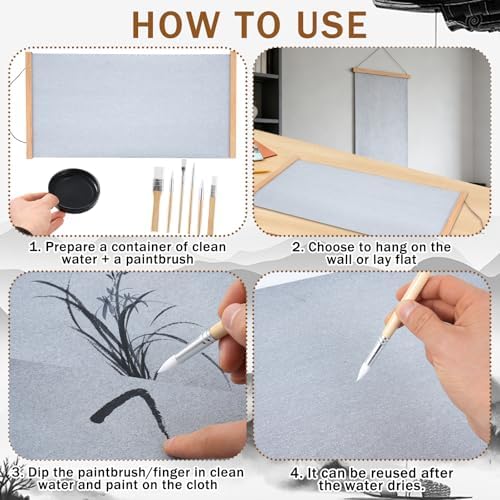 HOW TO USE

1. Prepare a container of clean water + a paintbrush

2. Choose to hang on the wall or lay flat

3. Dip the paintbrush/finger in clean water and paint on the cloth

4. It can be reused after the water dries.