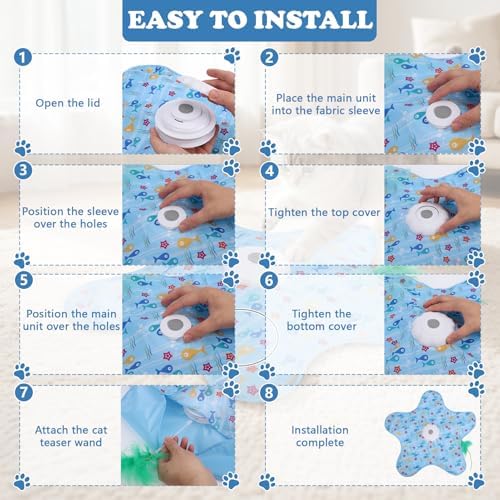 EASY TO INSTALL

1

Open the lid

2

Place the main unit into the fabric sleeve

3

Position the sleeve over the holes

4

Tighten the top cover

5

Position the main unit over the holes

6

Tighten the bottom cover

7

Attach the cat teaser wand

8

Installation complete