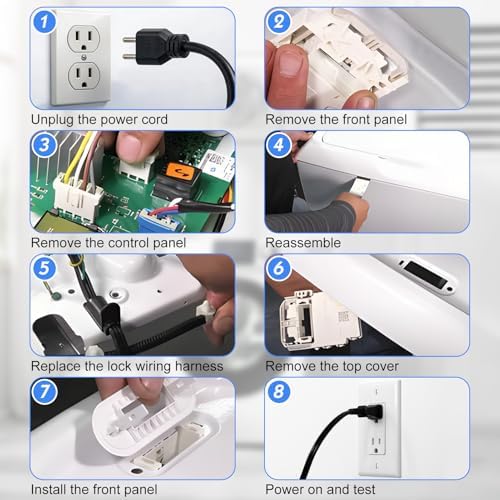 1

Unplug the power cord

2

Remove the front panel

3

Remove the control panel

4

Reassemble

5

Replace the lock wiring harness

6

Remove the top cover

7

Install the front panel

8

Power on and test