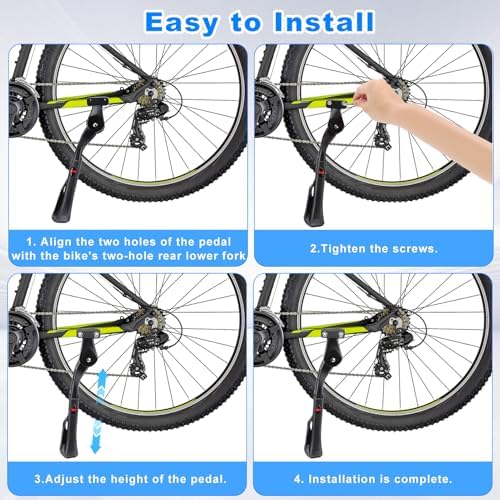 Easy to Install

1. Align the two holes of the pedal with the bike's two-hole rear lower fork

2.Tighten the screws.

3.Adjust the height of the pedal.

4. Installation is complete.