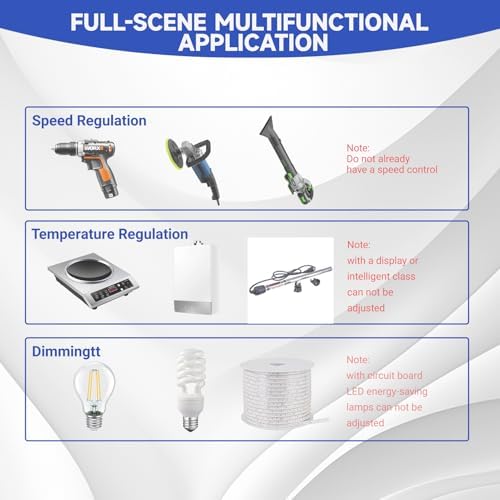 FULL-SCENE MULTIFUNCTIONAL APPLICATION

Speed Regulation

WORX

Note:
Do not already have a speed control

Temperature Regulation

Note:
with a display or intelligent class can not be adjusted

Dimmingtt

Note:
with circuit board LED energy-saving lamps can not be adjusted