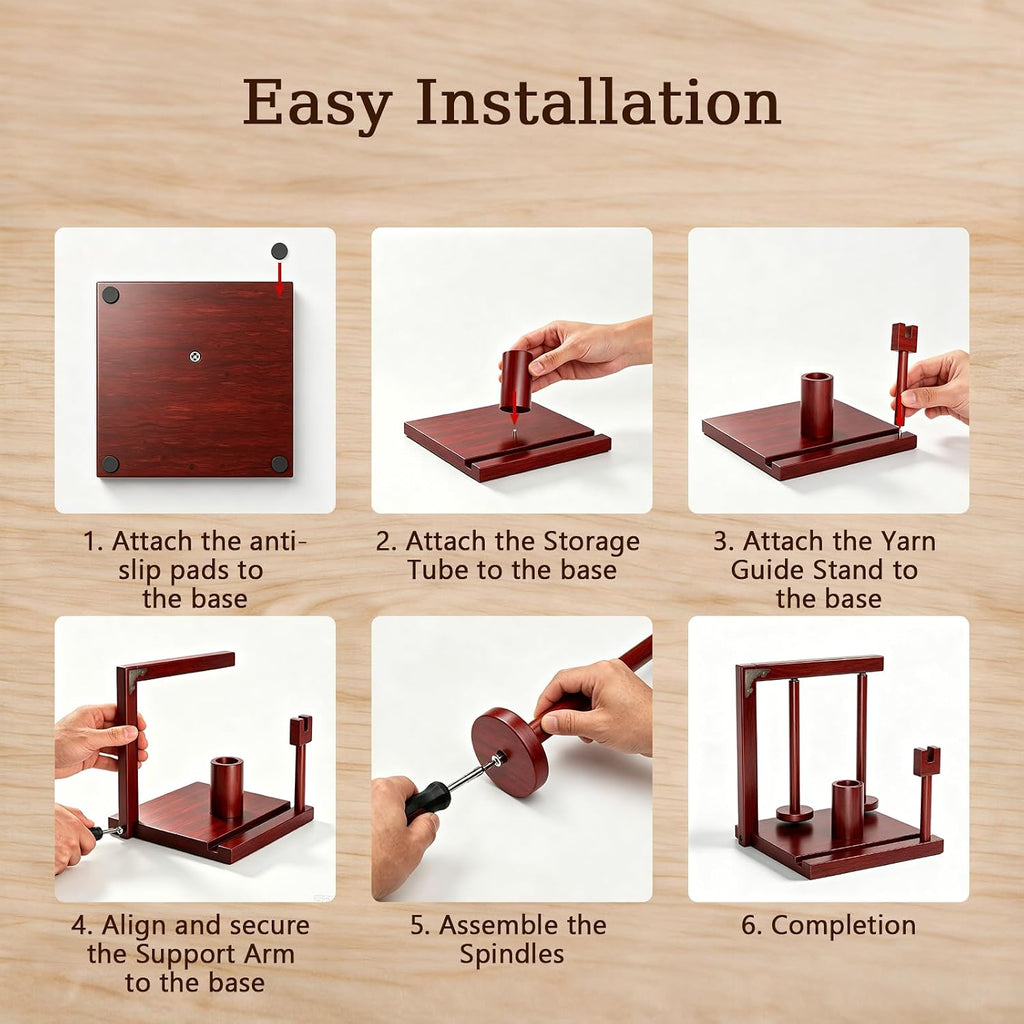 Easy Installation

1. Attach the anti-slip pads to the base

2. Attach the Storage Tube to the base

3. Attach the Yarn Guide Stand to the base

4. Align and secure the Support Arm to the base

5. Assemble the Spindles

6. Completion