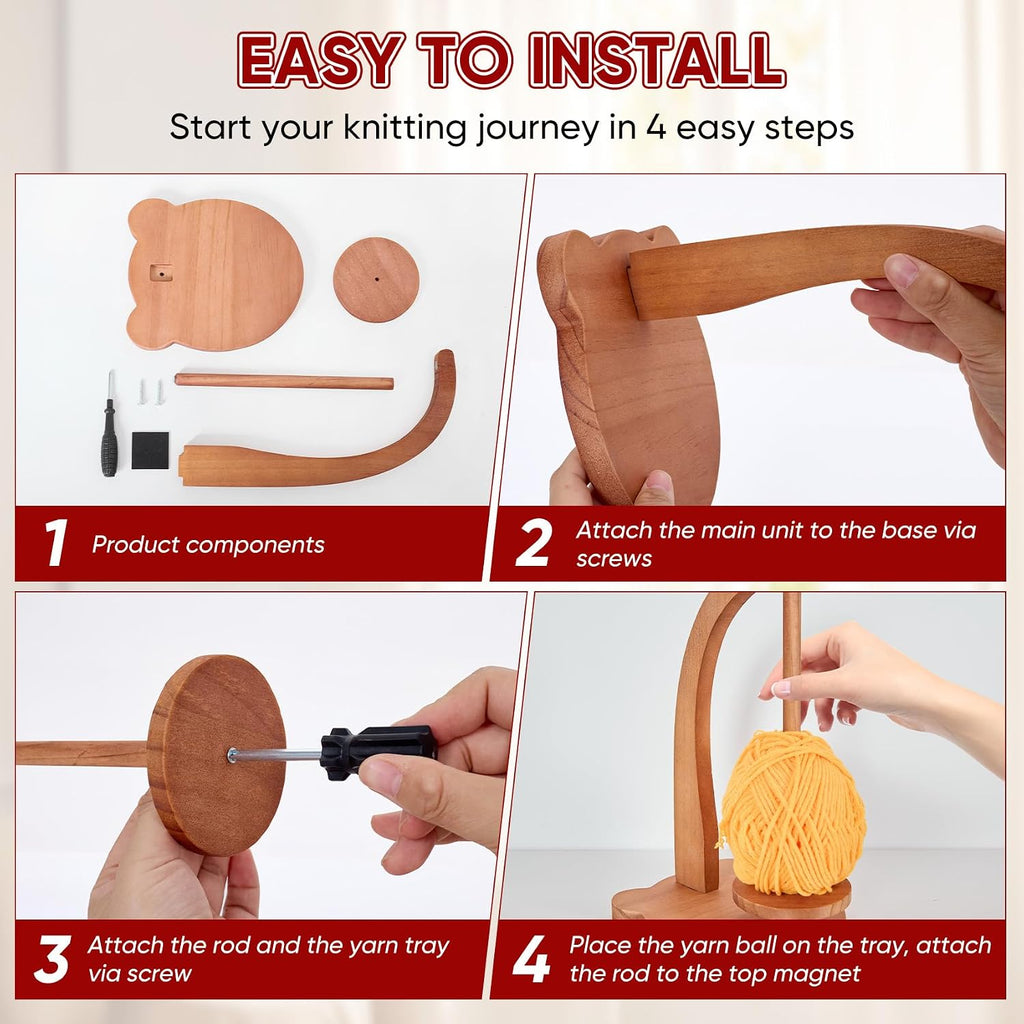 EASY TO INSTALL

Start your knitting journey in 4 easy steps

1 Product components

2 Attach the main unit to the base via screws

3 Attach the rod and the yarn tray via screw

4 Place the yarn ball on the tray, attach the rod to the top magnet