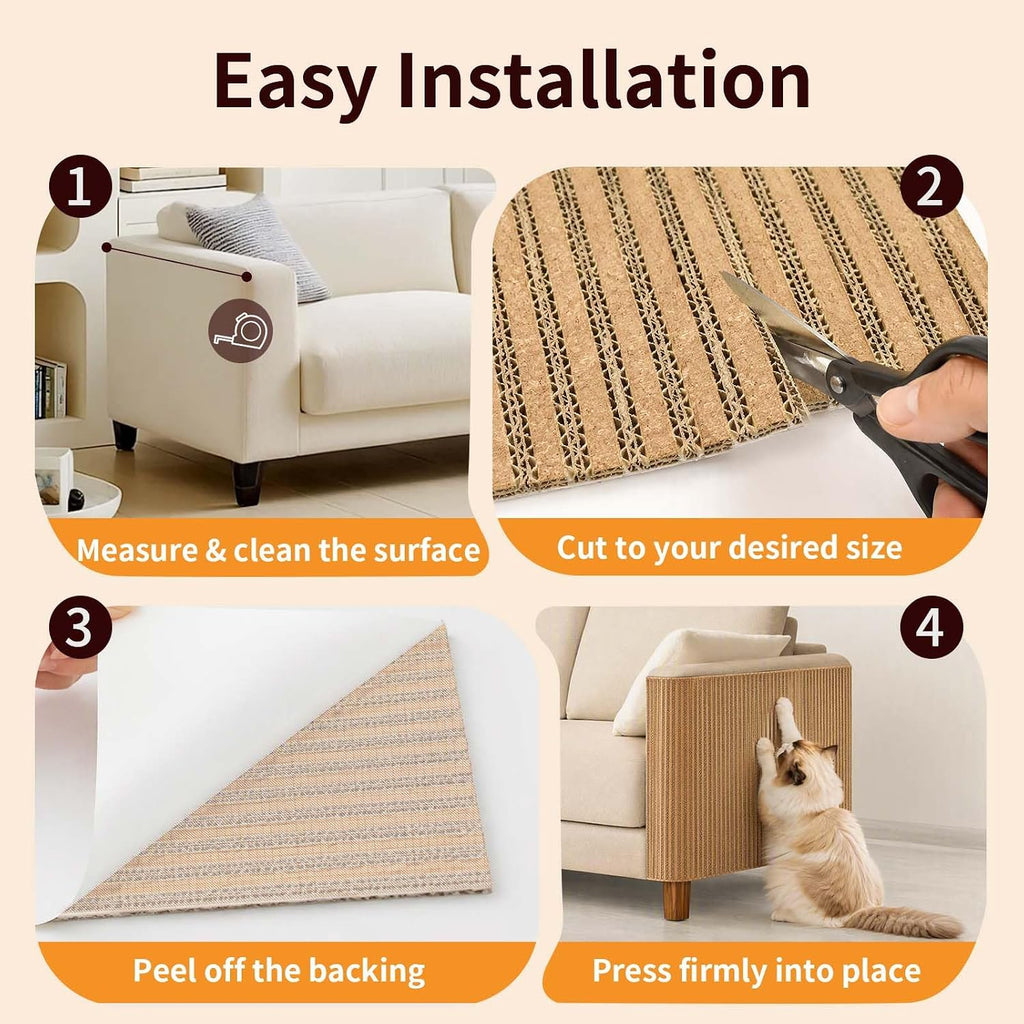 Easy Installation

1

Measure & clean the surface

2

Cut to your desired size

3

Peel off the backing

4

Press firmly into place