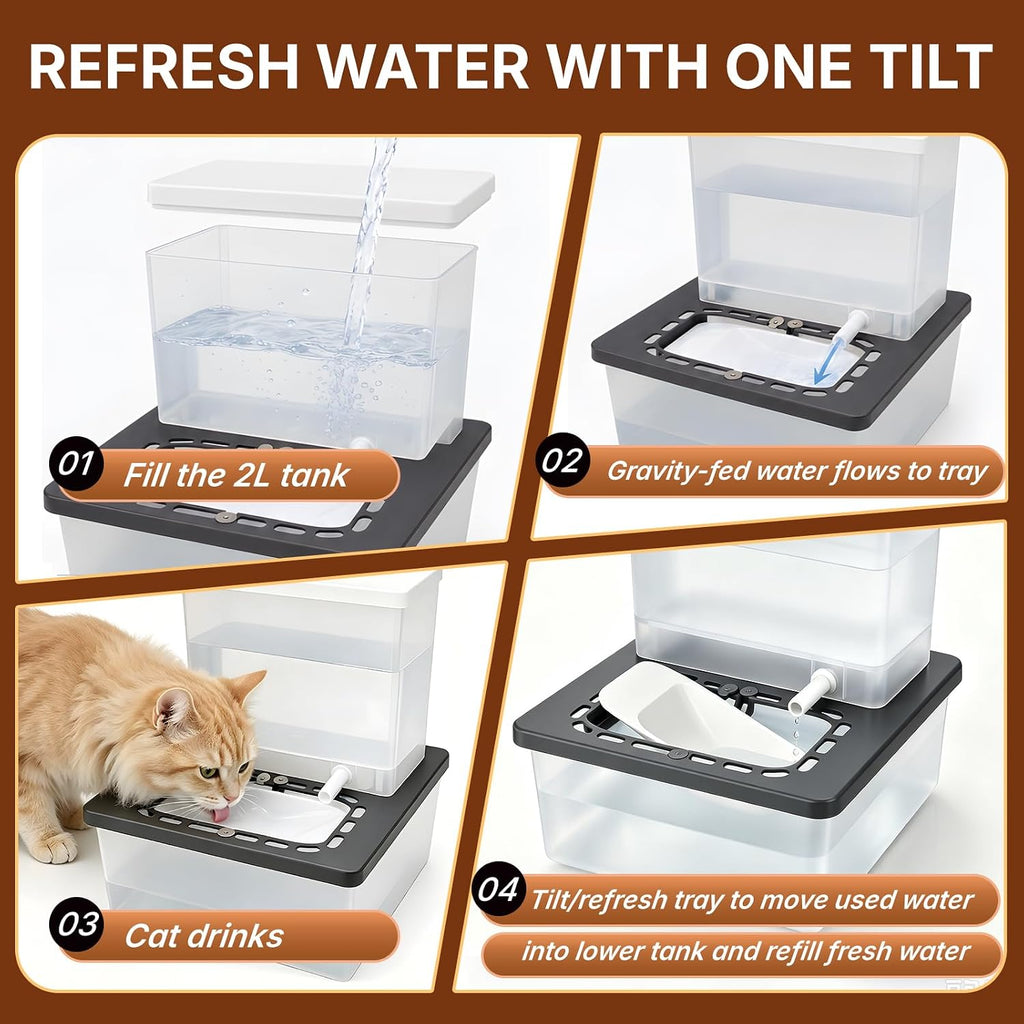 REFRESH WATER WITH ONE TILT

01 Fill the 2L tank

02 Gravity-fed water flows to tray

03 Cat drinks

04 Tilt/refresh tray to move used water into lower tank and refill fresh water