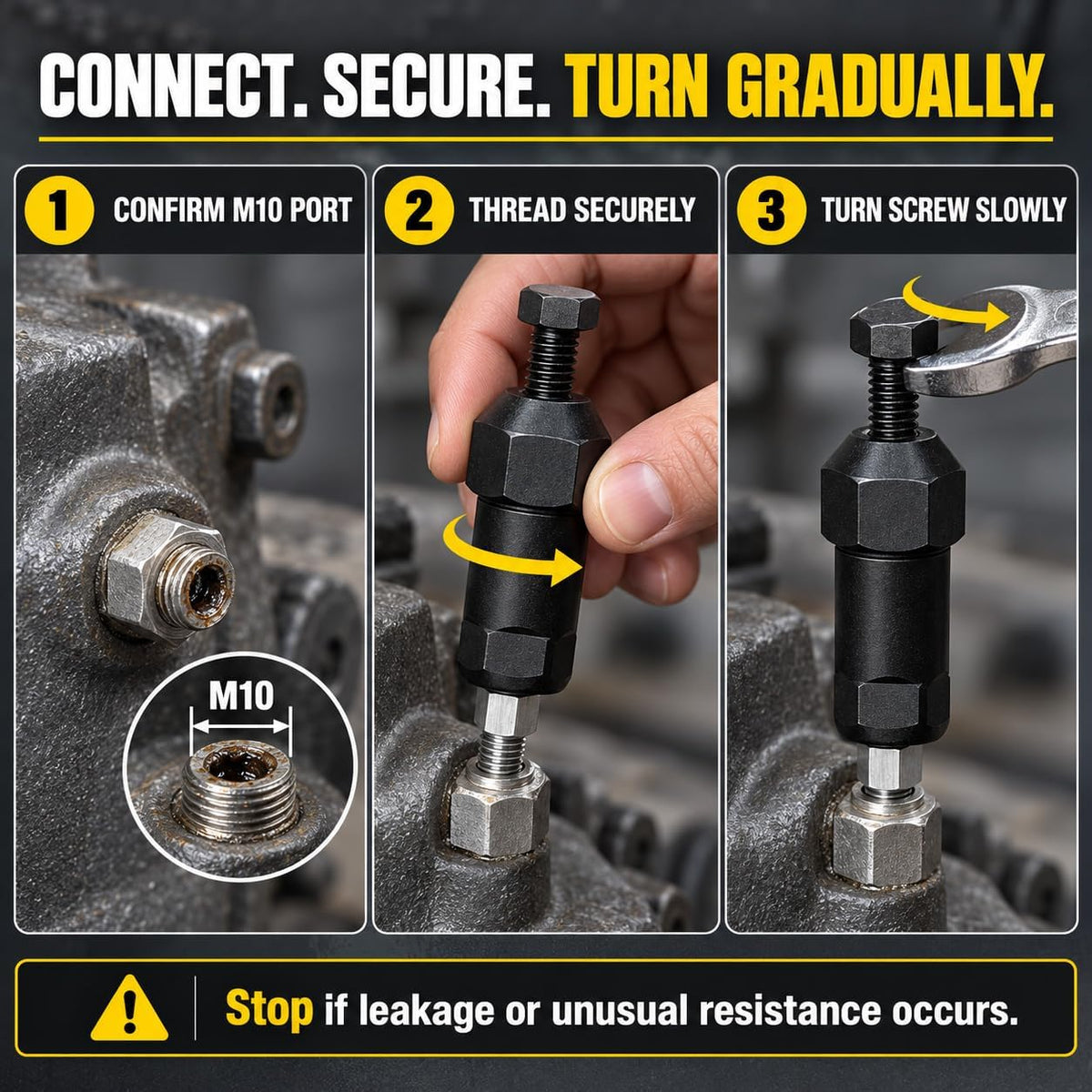 CONNECT. SECURE. TURN GRADUALLY.

1 CONFIRM M10 PORT

M10

2 THREAD SECURELY

3 TURN SCREW SLOWLY

Stop if leakage or unusual resistance occurs.