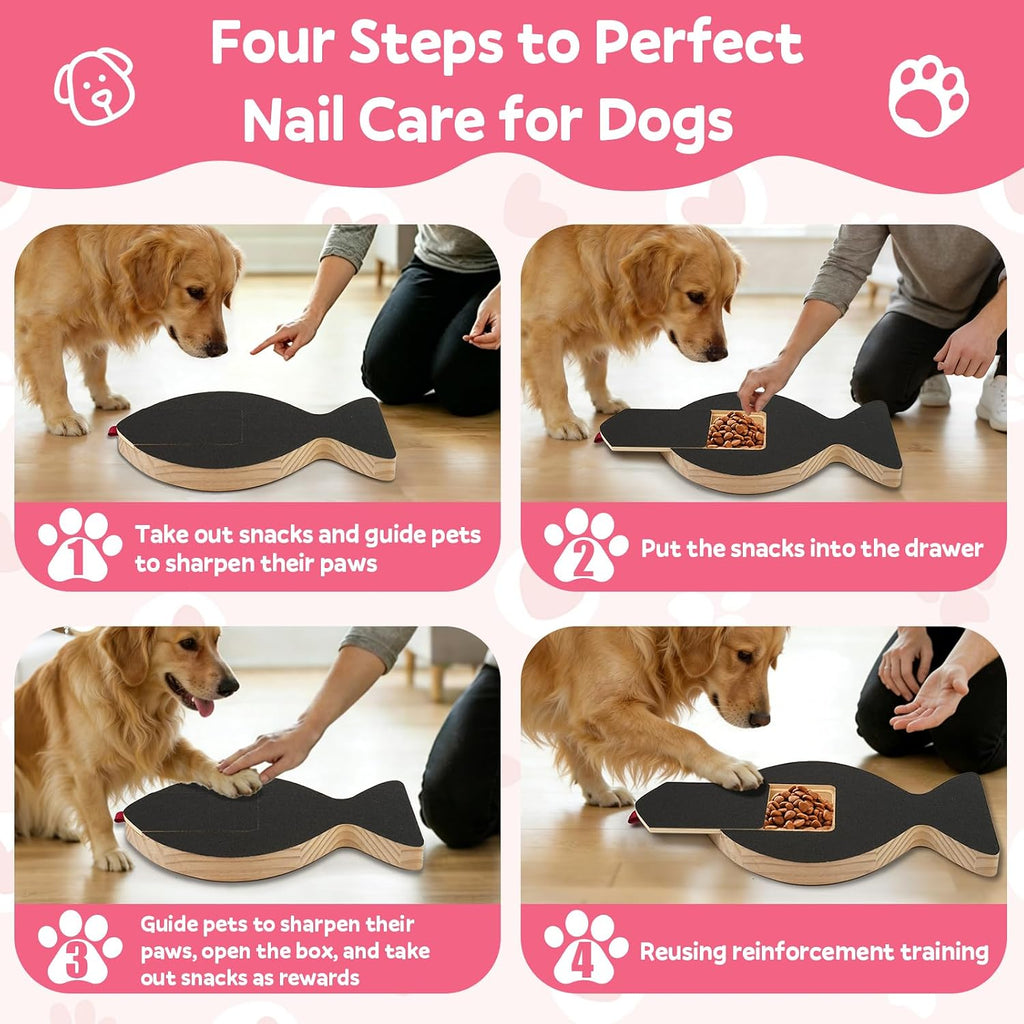 Four Steps to Perfect Nail Care for Dogs

1 Take out snacks and guide pets to sharpen their paws

2 Put the snacks into the drawer

3 Guide pets to sharpen their paws, open the box, and take out snacks as rewards

4 Reusing reinforcement training