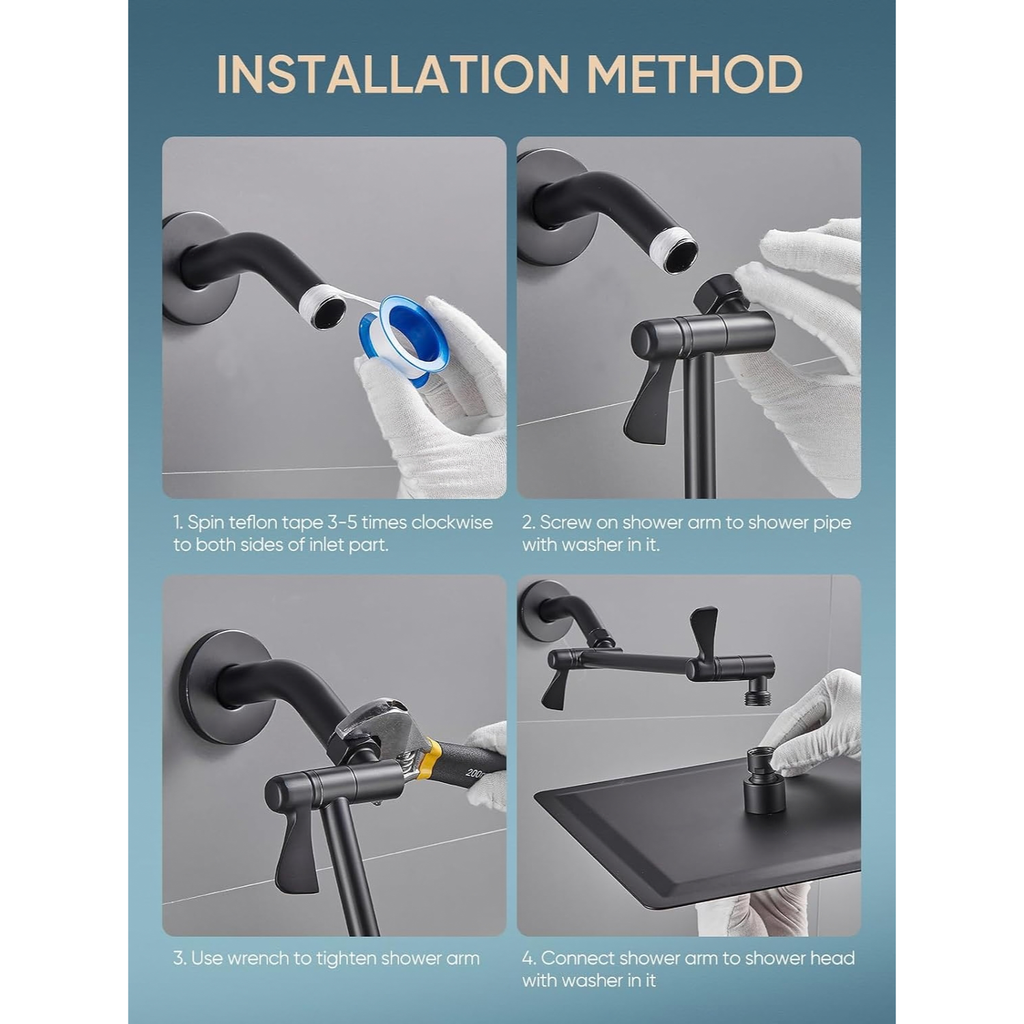 INSTALLATION METHOD

1. Spin teflon tape 3-5 times clockwise to both sides of inlet part.

2. Screw on shower arm to shower pipe with washer in it.

200

3. Use wrench to tighten shower arm

4. Connect shower arm to shower head with washer in it