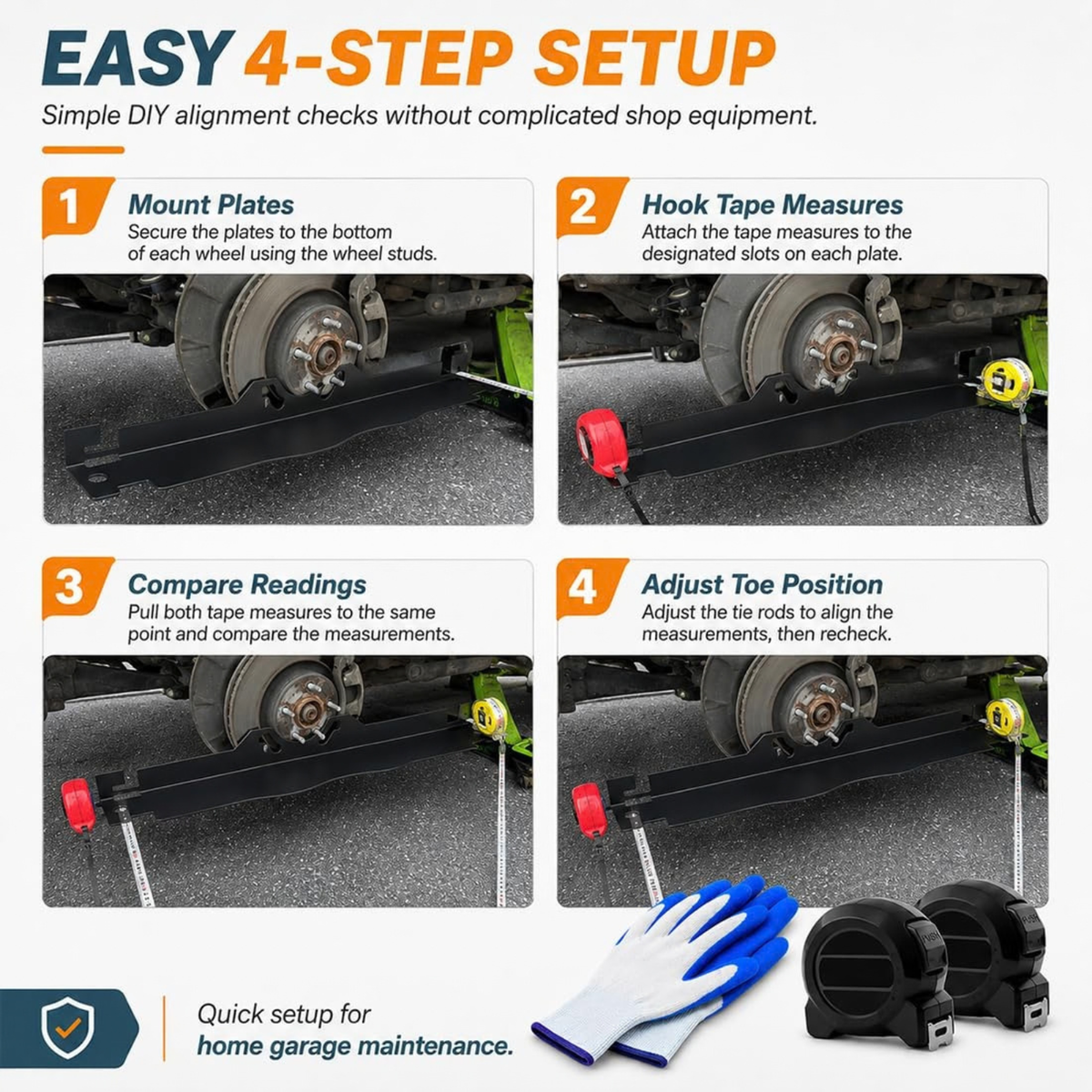 EASY 4-STEP SETUP

Simple DIY alignment checks without complicated shop equipment.

1 Mount Plates

Secure the plates to the bottom of each wheel using the wheel studs.

2 Hook Tape Measures

Attach the tape measures to the designated slots on each plate.

3 Compare Readings

Pull both tape measures to the same point and compare the measurements.

4 Adjust Toe Position

Adjust the tie rods to align the measurements, then recheck.

Quick setup for home garage maintenance.