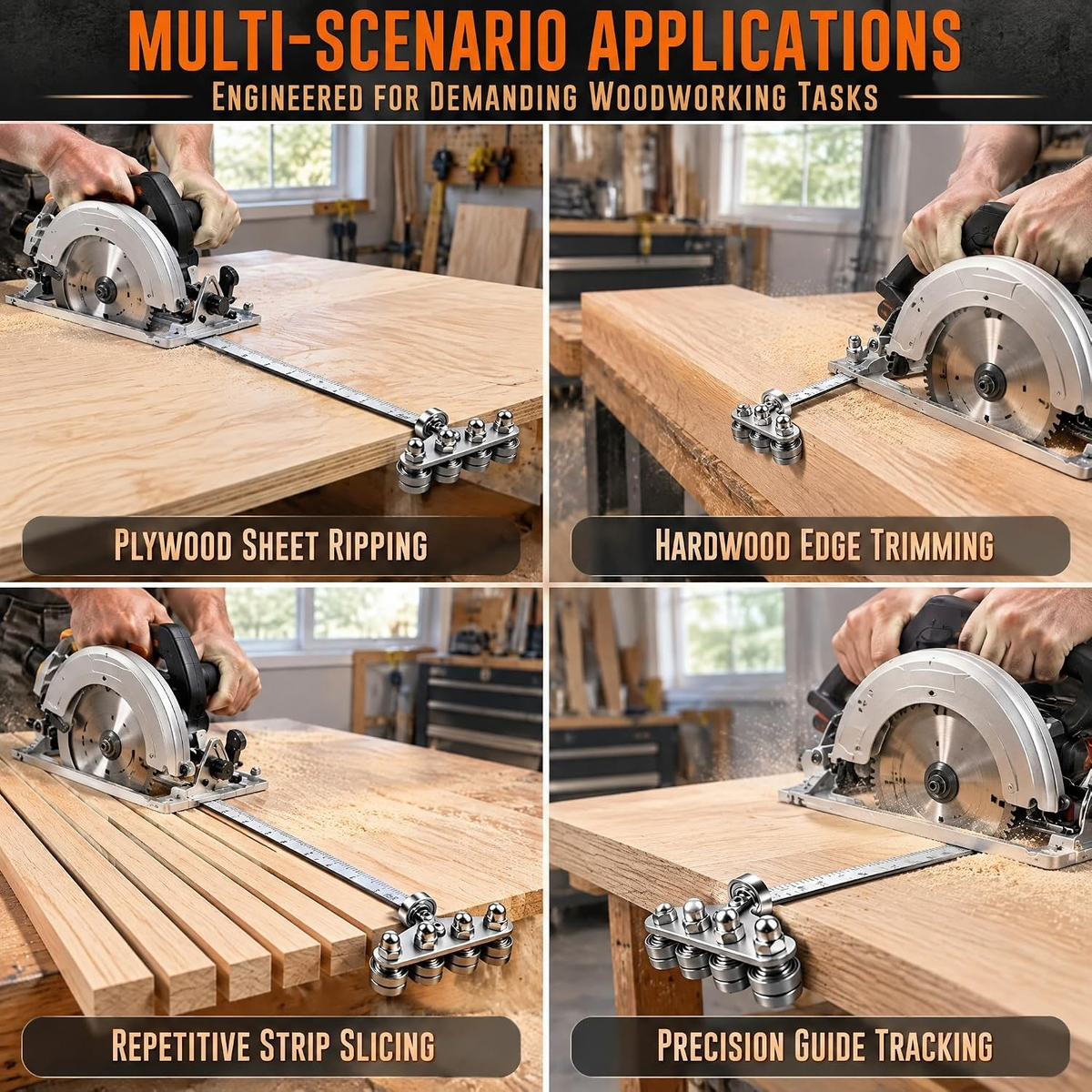 MULTI-SCENARIO APPLICATIONS
ENGINEERED FOR DEMANDING WOODWORKING TASKS

PLYWOOD SHEET RIPPING

HARDWOOD EDGE TRIMMING

REPETITIVE STRIP SLICING

PRECISION GUIDE TRACKING