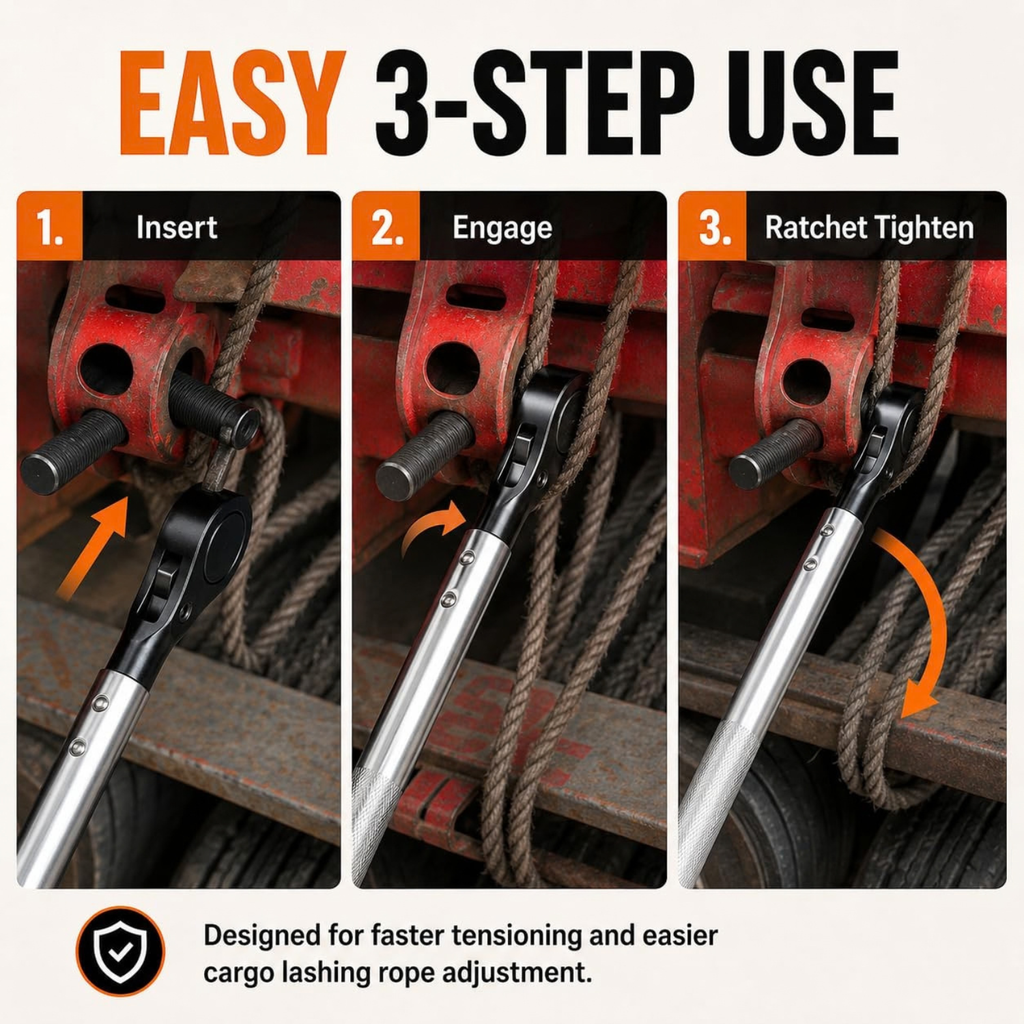 EASY 3-STEP USE

1. Insert

2. Engage

3. Ratchet Tighten

Designed for faster tensioning and easier cargo lashing rope adjustment.